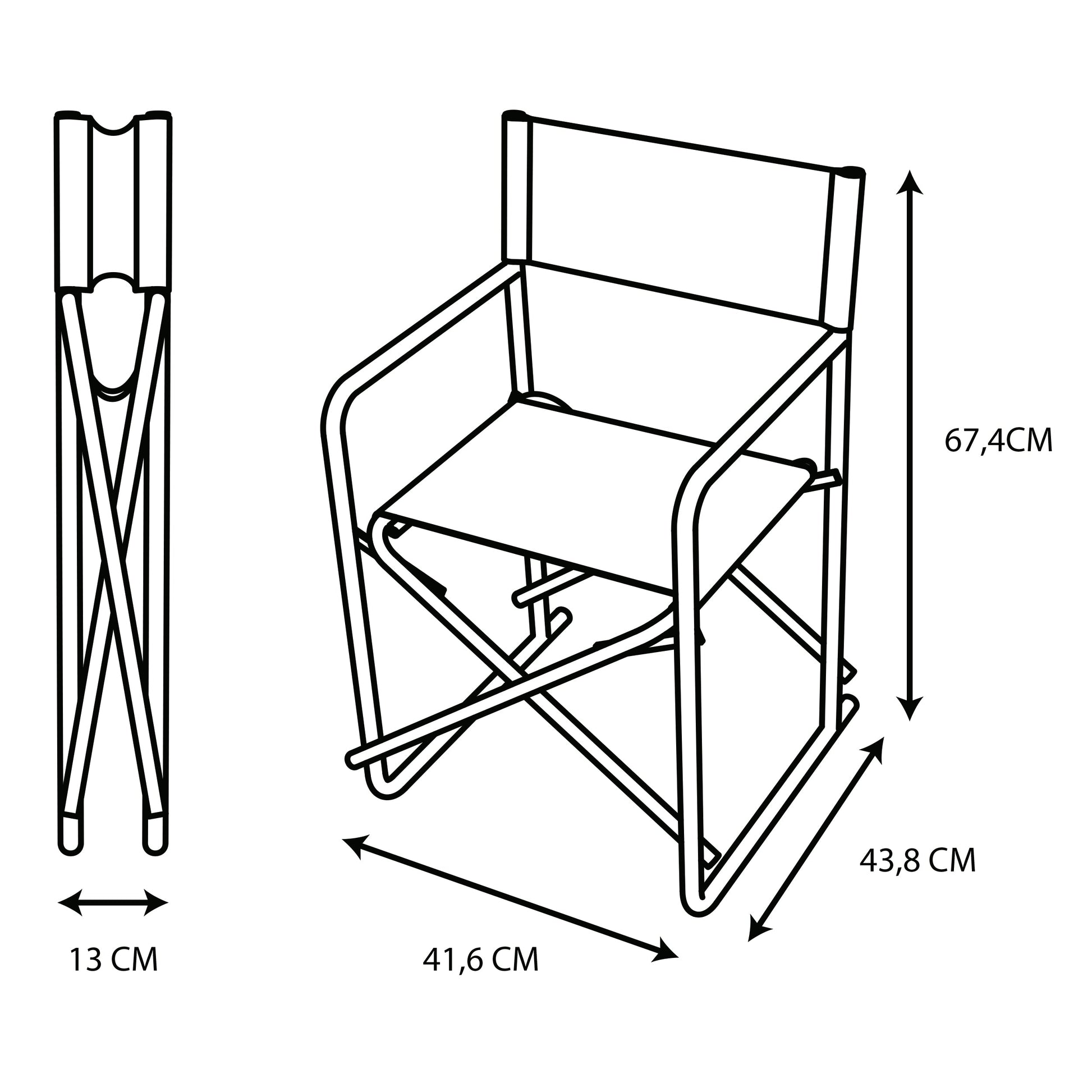 67,4CM

43,8 CM

13 CM

41,6 CM