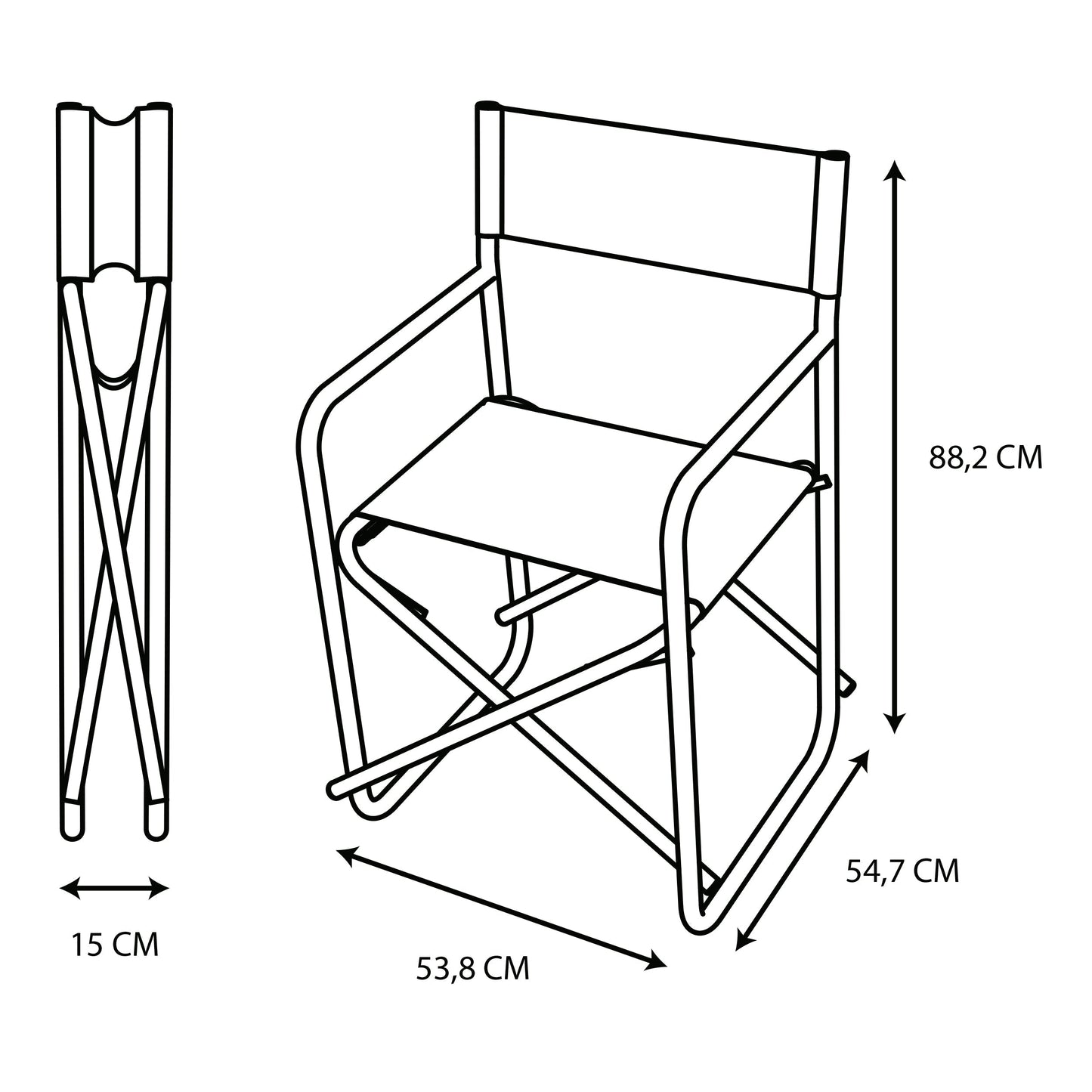 88,2 CM

54,7 CM

15 CM

53,8 CM