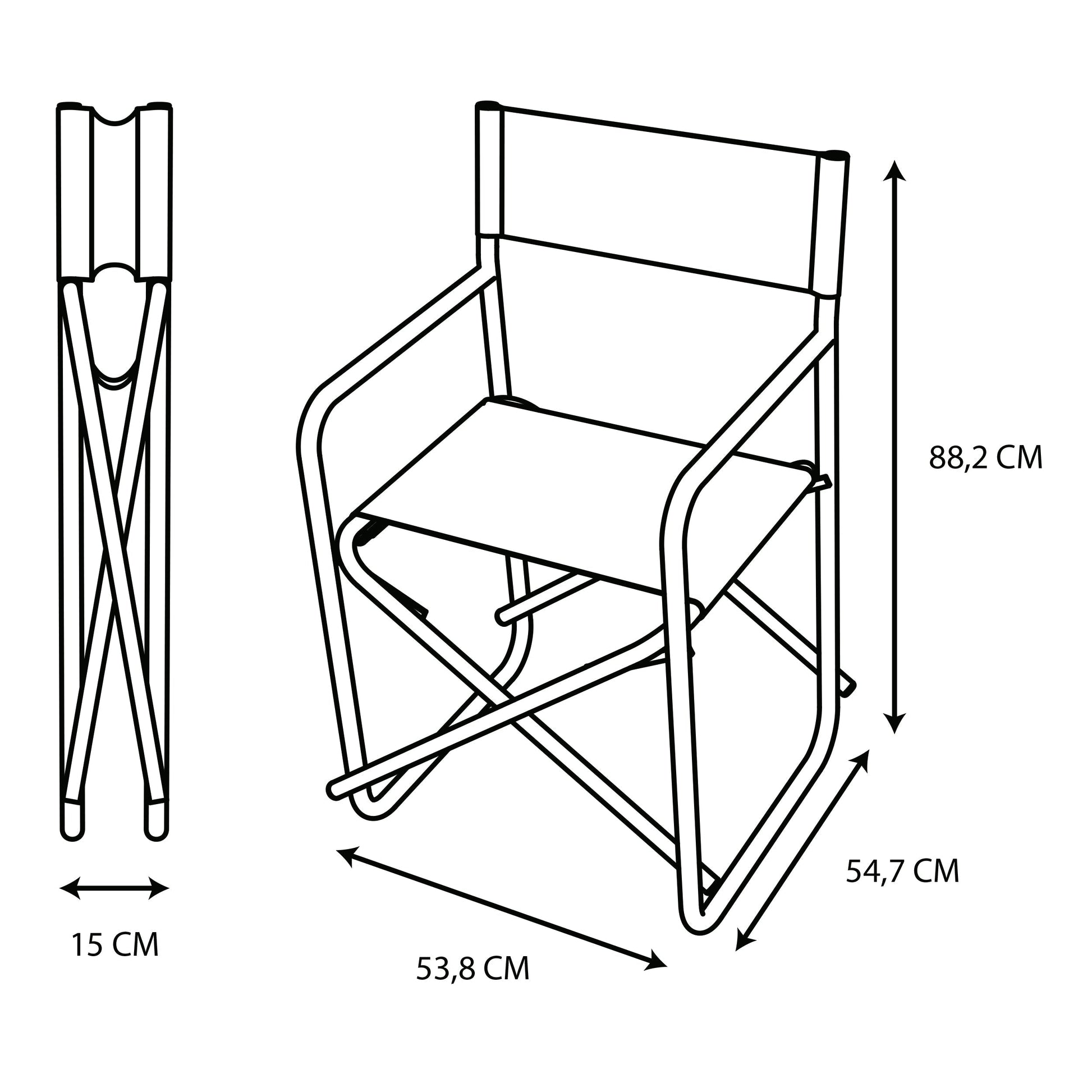 88,2 CM

54,7 CM

15 CM

53,8 CM